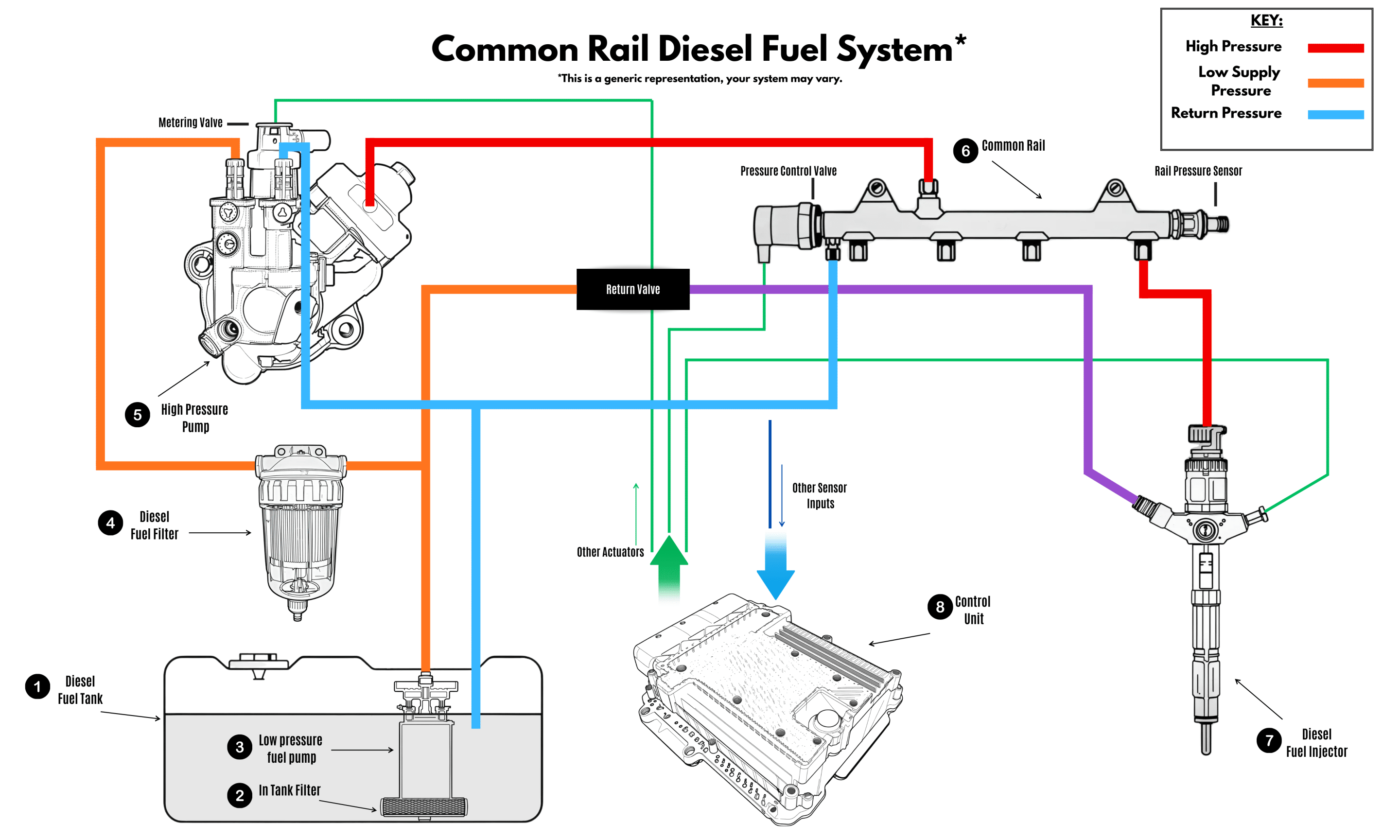 Common Rail Diesel Fuel System*
*This is a generic representation, your system may vary.

KEY:
High Pressure
Low Supply Pressure
Return Pressure

Metering Valve

6 Common Rail

Pressure Control Valve

Rail Pressure Sensor

Return Valve

5 High Pressure Pump

4 Diesel Fuel Filter

Other Actuators

Other Sensor Inputs

8 Control Unit

1 Diesel Fuel Tank

3 Low pressure fuel pump

2 In Tank Filter

7 Diesel Fuel Injector